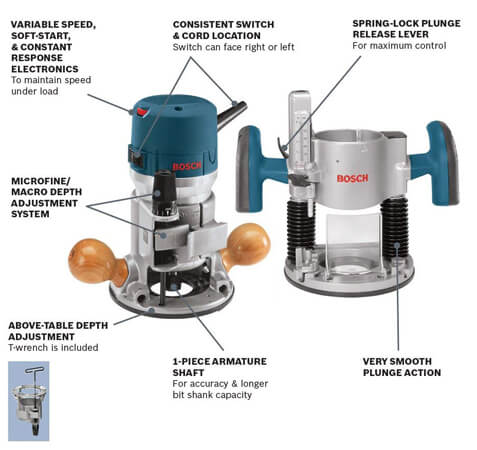 VARIABLE SPEED, SOFT-START, & CONSTANT RESPONSE ELECTRONICS
To maintain speed under load

CONSISTENT SWITCH & CORD LOCATION
Switch can face right or left

SPRING-LOCK PLUNGE RELEASE LEVER
For maximum control

BOSCH

BOSCH

MICROFINE/ MACRO DEPTH ADJUSTMENT SYSTEM

ABOVE-TABLE DEPTH ADJUSTMENT
T-wrench is included

1-PIECE ARMATURE SHAFT
For accuracy & longer bit shank capacity

VERY SMOOTH PLUNGE ACTION